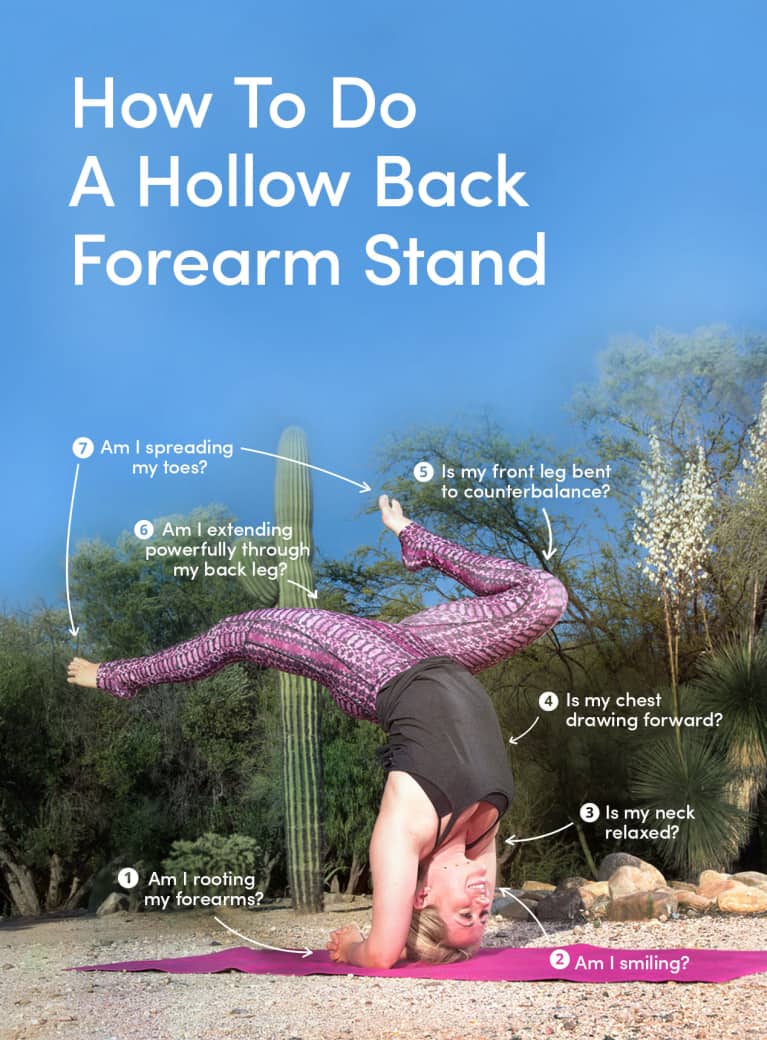 How To Do A Hollow Back Forearm Stand

7 Am I spreading my toes?

5 Is my front leg bent to counterbalance?

6 Am I extending powerfully through my back leg?

4 Is my chest drawing forward?

3 Is my neck relaxed?

1 Am I rooting my forearms?

2 Am I smiling?