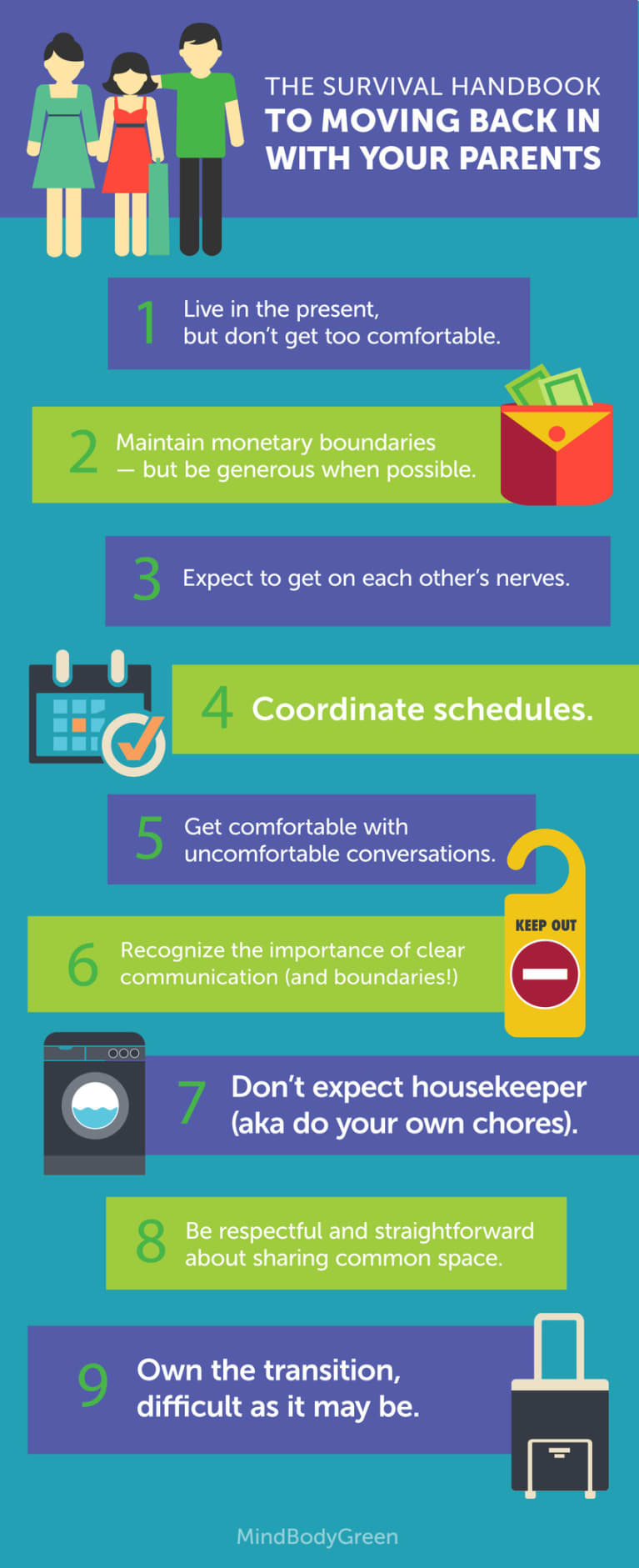 THE SURVIVAL HANDBOOK
TO MOVING BACK IN WITH YOUR PARENTS

1 Live in the present, but don't get too comfortable.

2 Maintain monetary boundaries — but be generous when possible.

3 Expect to get on each other's nerves.

4 Coordinate schedules.

5 Get comfortable with uncomfortable conversations.

6 Recognize the importance of clear communication (and boundaries!)

KEEP OUT

7 Don't expect housekeeper (aka do your own chores).

8 Be respectful and straightforward about sharing common space.

9 Own the transition, difficult as it may be.

MindBodyGreen