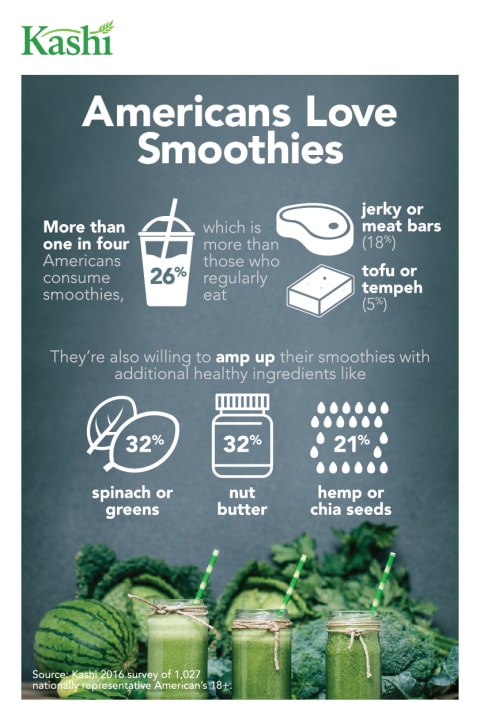 Kashi

Americans Love Smoothies

More than one in four Americans consume smoothies,

26%

which is more than those who regularly eat

jerky or meat bars (18%)

tofu or tempeh (5%)

They're also willing to amp up their smoothies with additional healthy ingredients like

32%
spinach or greens

32%
nut butter

21%
hemp or chia seeds

Source: Kashi 2016 survey of 1,027 nationally representative American's 18+.