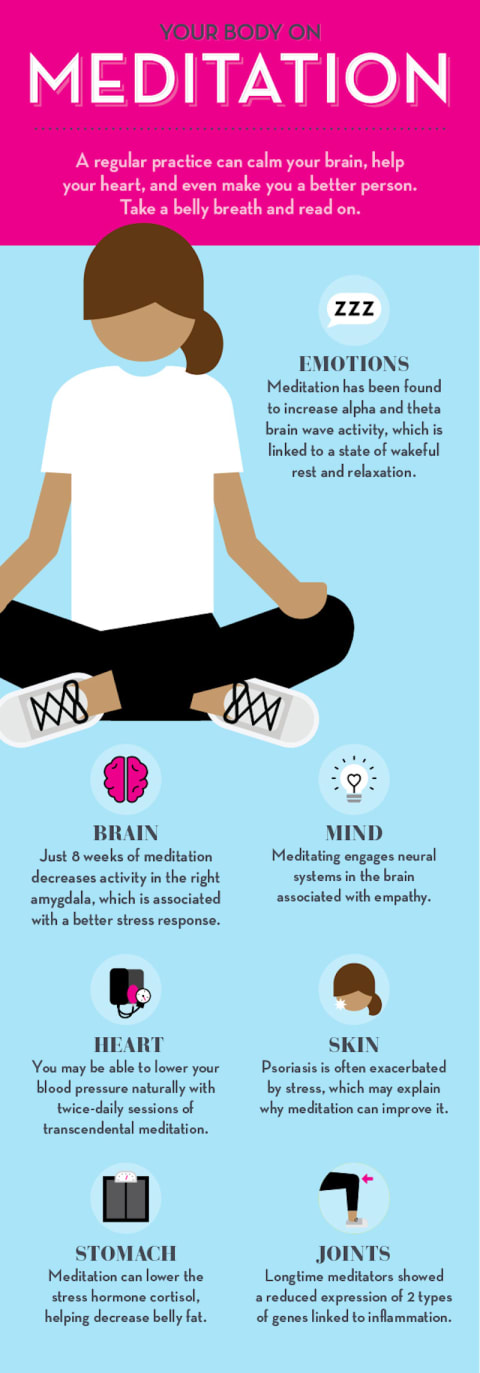 YOUR BODY ON

MEDITATION

A regular practice can calm your brain, help your heart, and even make you a better person. Take a belly breath and read on.

ZZZ

EMOTIONS
Meditation has been found to increase alpha and theta brain wave activity, which is linked to a state of wakeful rest and relaxation.

BRAIN
Just 8 weeks of meditation decreases activity in the right amygdala, which is associated with a better stress response.

MIND
Meditating engages neural systems in the brain associated with empathy.

HEART
You may be able to lower your blood pressure naturally with twice-daily sessions of transcendental meditation.

SKIN
Psoriasis is often exacerbated by stress, which may explain why meditation can improve it.

STOMACH
Meditation can lower the stress hormone cortisol, helping decrease belly fat.

JOINTS
Longtime meditators showed a reduced expression of 2 types of genes linked to inflammation.